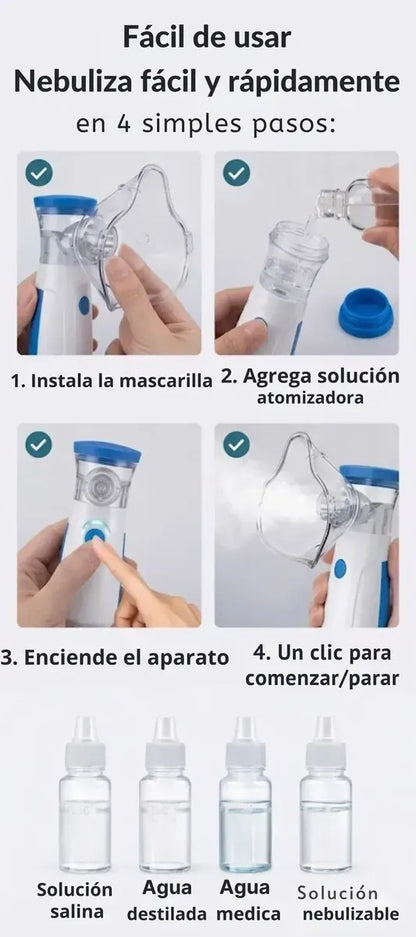 Fácil de usar
Nebuliza fácil y rápidamente
en 4 simples pasos:

1. Instala la mascarilla

2. Agrega solución atomizadora

3. Enciende el aparato

4. Un clic para comenzar/parar

Solución salina

Agua destilada

Agua medica

Solución nebulizable